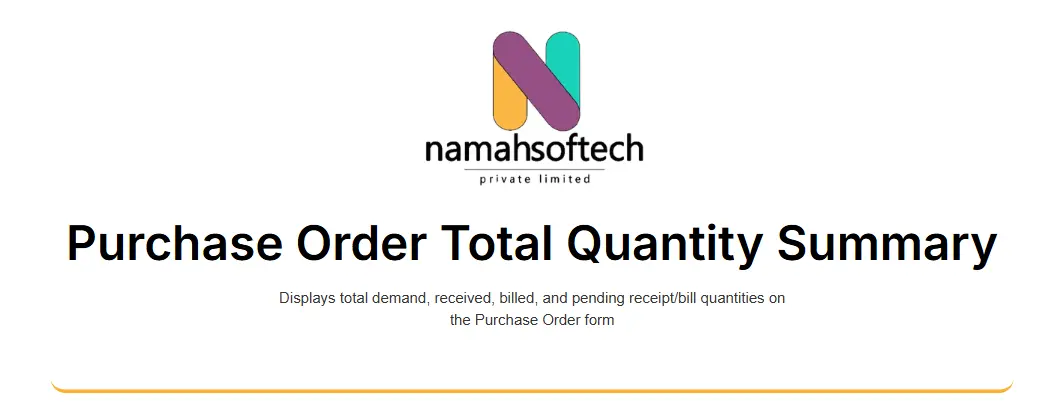 namahsoftech
private limited

Purchase Order Total Quantity Summary

Displays total demand, received, billed, and pending receipt/bill quantities on the Purchase Order form