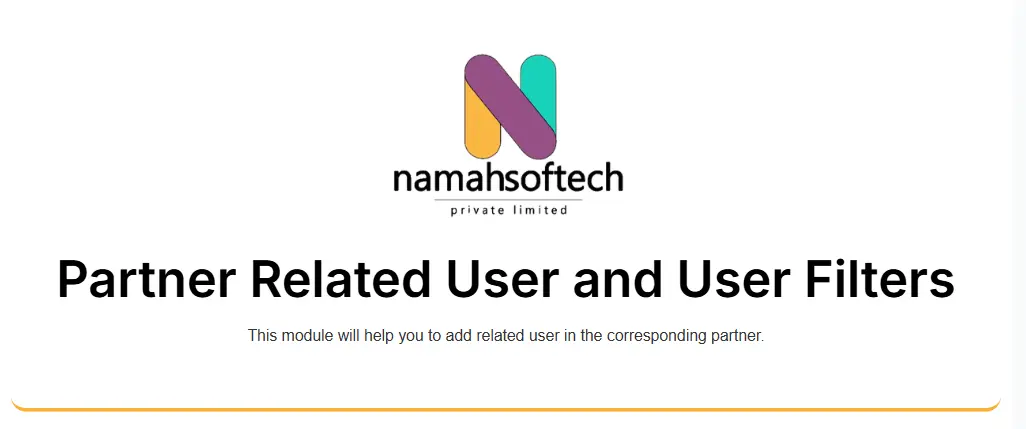 namahsoftech
private limited

Partner Related User and User Filters

This module will help you to add related user in the corresponding partner.